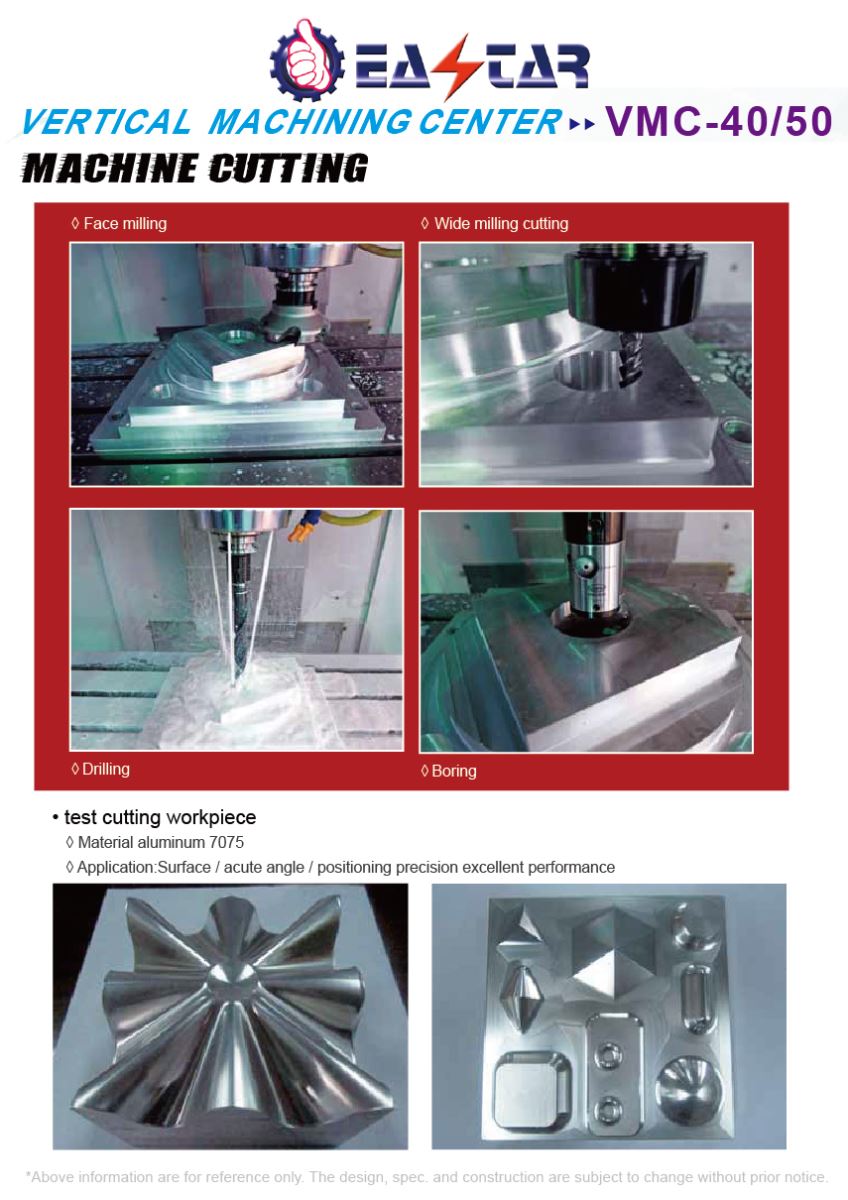 EASTAR

VERTICAL MACHINING CENTER ▸▸ VMC-40/50

MACHINE CUTTING

◊ Face milling

◊ Wide milling cutting

◊ Drilling

◊ Boring

• test cutting workpiece

◊ Material aluminum 7075

◊ Application:Surface / acute angle / positioning precision excellent performance

*Above information are for reference only. The design, spec. and construction are subject to change without prior notice.