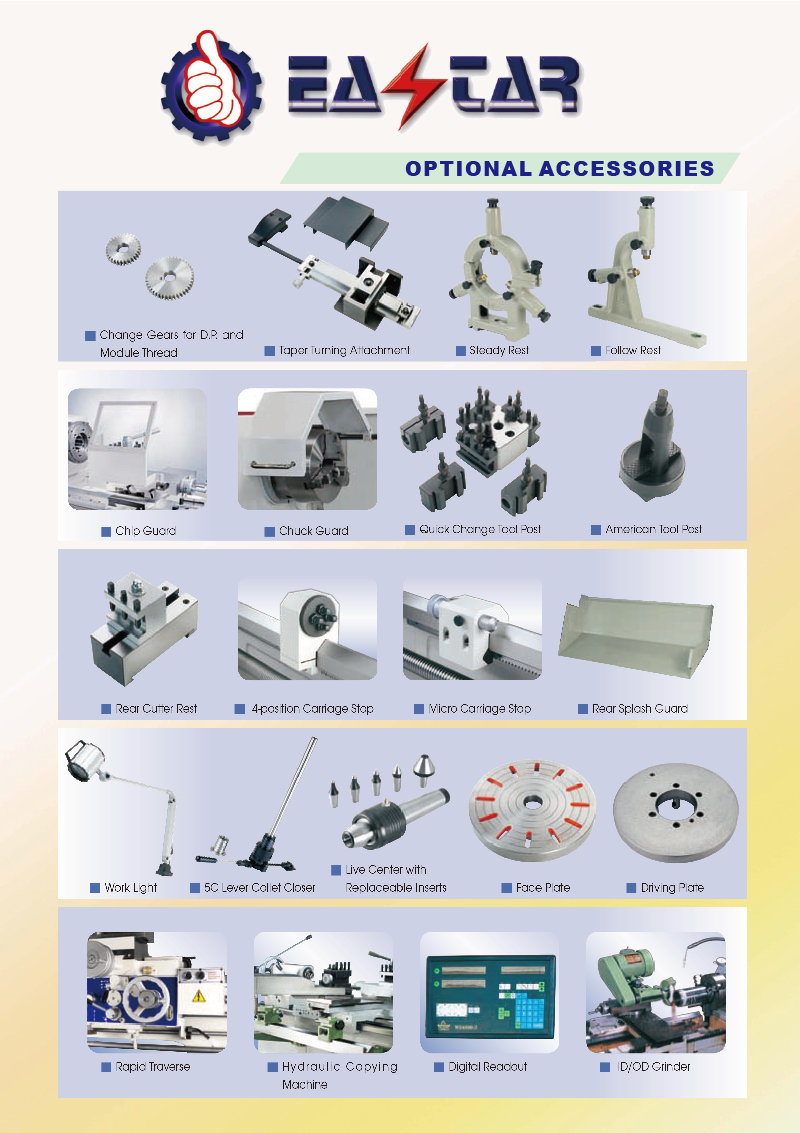 EASTAR

OPTIONAL ACCESSORIES

Change Gears for D.P. and Module Thread

Taper Turning Attachment

Steady Rest

Follow Rest

Chip Guard

Chuck Guard

Quick Change Tool Post

American Tool Post

Rear Cutter Rest

4-position Carriage Stop

Micro Carriage Stop

Rear Splash Guard

Work Light

5C Lever Collet Closer

Live Center with Replaceable Inserts

Face Plate

Driving Plate

Rapid Traverse

Hydraulic Copying Machine

Digital Readout

ID/OD Grinder