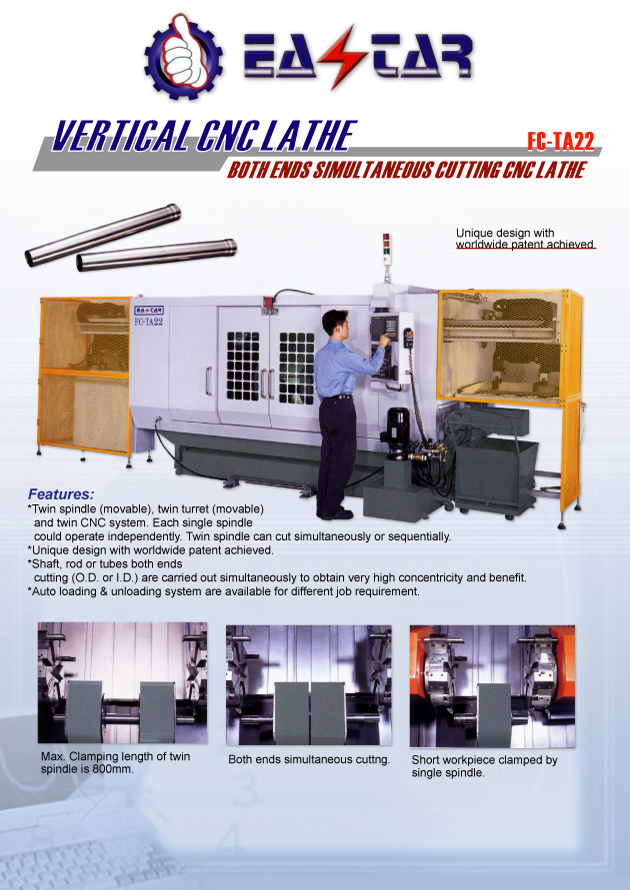 EASTAR

VERTICAL CNC LATHE

FC-TA22

BOTH ENDS SIMULTANEOUS CUTTING CNC LATHE

Unique design with worldwide patent achieved.

EASTAR
FC-TA22

Features:
*Twin spindle (movable), twin turret (movable) and twin CNC system. Each single spindle could operate independently. Twin spindle can cut simultaneously or sequentially.
*Unique design with worldwide patent achieved.
*Shaft, rod or tubes both ends cutting (O.D. or I.D.) are carried out simultaneously to obtain very high concentricity and benefit.
*Auto loading & unloading system are available for different job requirement.

Max. Clamping length of twin spindle is 800mm.

Both ends simultaneous cuttng.

Short workpiece clamped by single spindle.