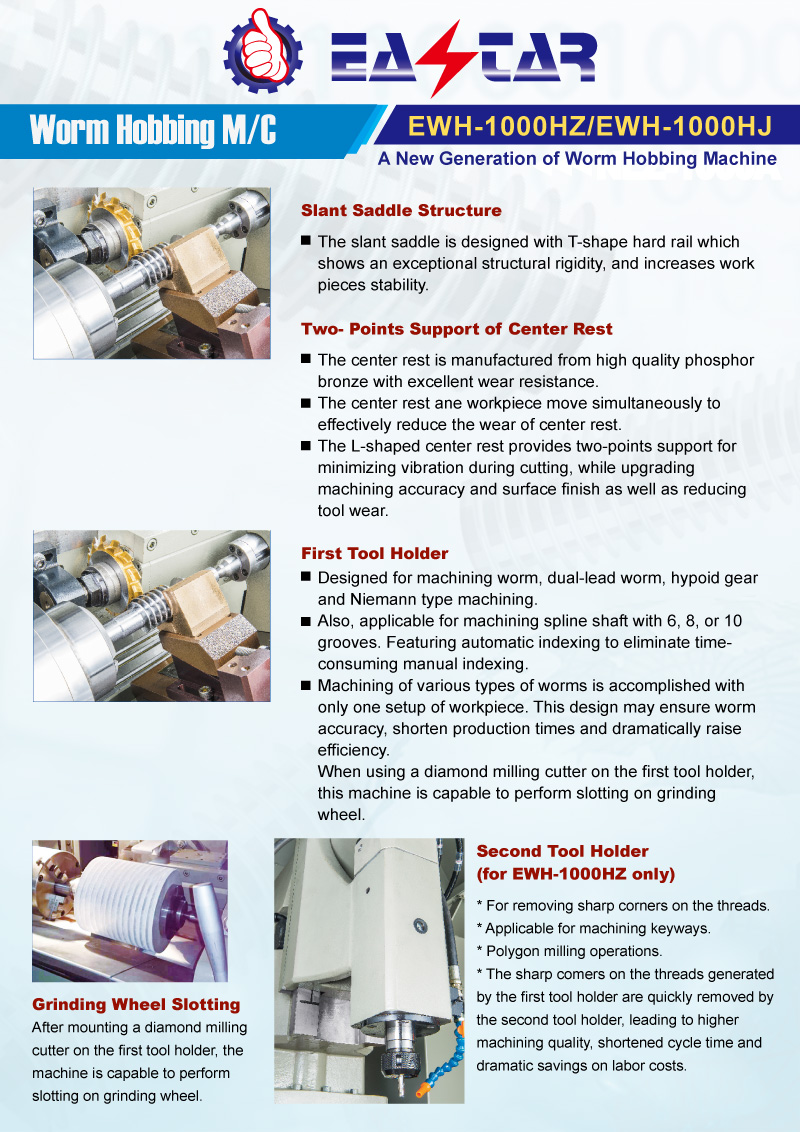 EASTAR

Worm Hobbing M/C

EWH-1000HZ/EWH-1000HJ

A New Generation of Worm Hobbing Machine

Slant Saddle Structure

■ The slant saddle is designed with T-shape hard rail which shows an exceptional structural rigidity, and increases work pieces stability.

Two- Points Support of Center Rest

■ The center rest is manufactured from high quality phosphor bronze with excellent wear resistance.
■ The center rest ane workpiece move simultaneously to effectively reduce the wear of center rest.
■ The L-shaped center rest provides two-points support for minimizing vibration during cutting, while upgrading machining accuracy and surface finish as well as reducing tool wear.

First Tool Holder

■ Designed for machining worm, dual-lead worm, hypoid gear and Niemann type machining.
■ Also, applicable for machining spline shaft with 6, 8, or 10 grooves. Featuring automatic indexing to eliminate time-consuming manual indexing.
■ Machining of various types of worms is accomplished with only one setup of workpiece. This design may ensure worm accuracy, shorten production times and dramatically raise efficiency.
When using a diamond milling cutter on the first tool holder, this machine is capable to perform slotting on grinding wheel.

Grinding Wheel Slotting
After mounting a diamond milling cutter on the first tool holder, the machine is capable to perform slotting on grinding wheel.

Second Tool Holder
(for EWH-1000HZ only)

* For removing sharp corners on the threads.
* Applicable for machining keyways.
* Polygon milling operations.
* The sharp comers on the threads generated by the first tool holder are quickly removed by the second tool holder, leading to higher machining quality, shortened cycle time and dramatic savings on labor costs.